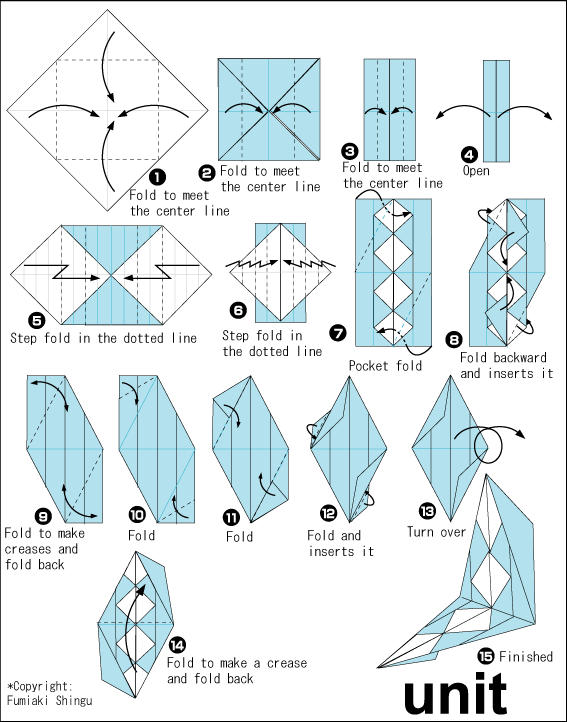 1 Fold to meet the center line

2 Fold to meet the center line

3 Fold to meet the center line

4 Open

5 Step fold in the dotted line

6 Step fold in the dotted line

7 Pocket fold

8 Fold backward and inserts it

9 Fold to make creases and fold back

10 Fold

11 Fold

12 Fold and inserts it

13 Turn over

14 Fold to make a crease and fold back

15 Finished

*Copyright: Fumiaki Shingu

unit