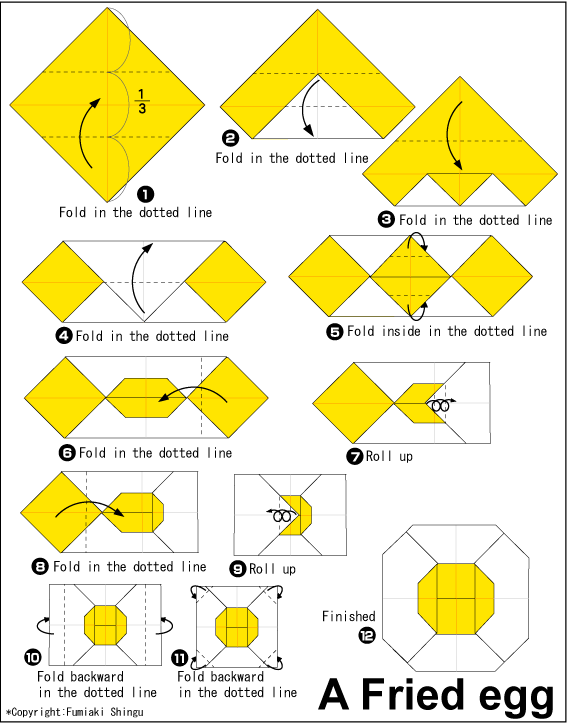 $\frac{1}{3}$

❶ Fold in the dotted line

❷ Fold in the dotted line

❸ Fold in the dotted line

❹ Fold in the dotted line

❺ Fold inside in the dotted line

❻ Fold in the dotted line

❼ Roll up

❽ Fold in the dotted line

❾ Roll up

❿ Fold backward in the dotted line

⓫ Fold backward in the dotted line

Finished ⓬

A Fried egg

*Copyright:Fumiaki Shingu