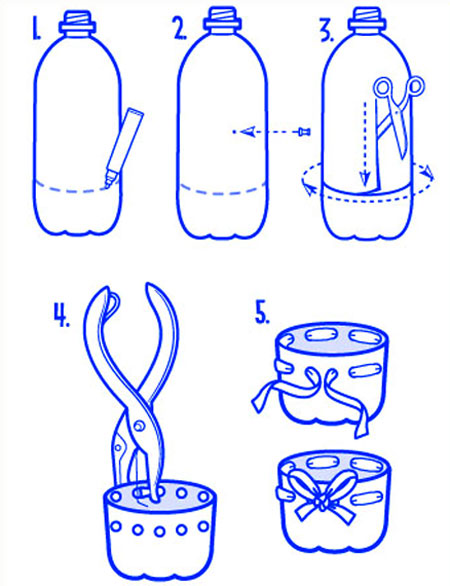 1.

2.

3.

4.

5.