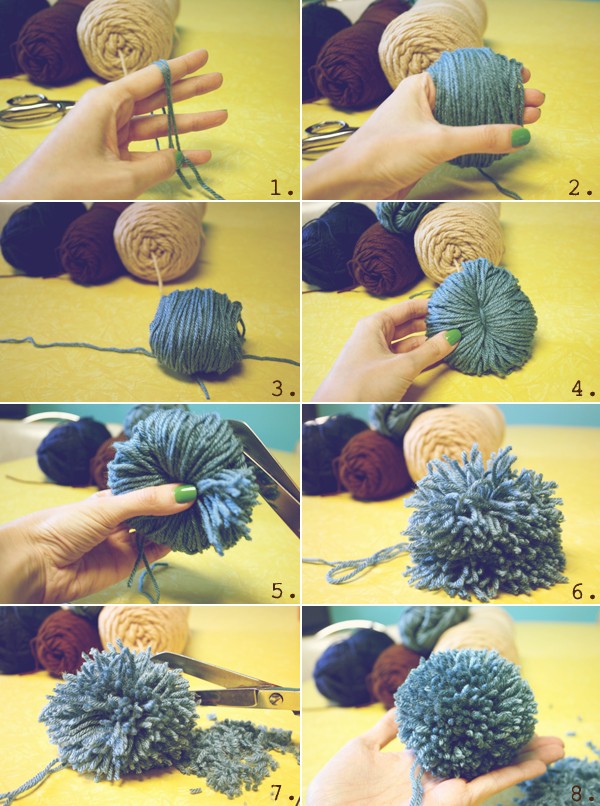 1.
2.
3.
4.
5.
6.
7.
8.