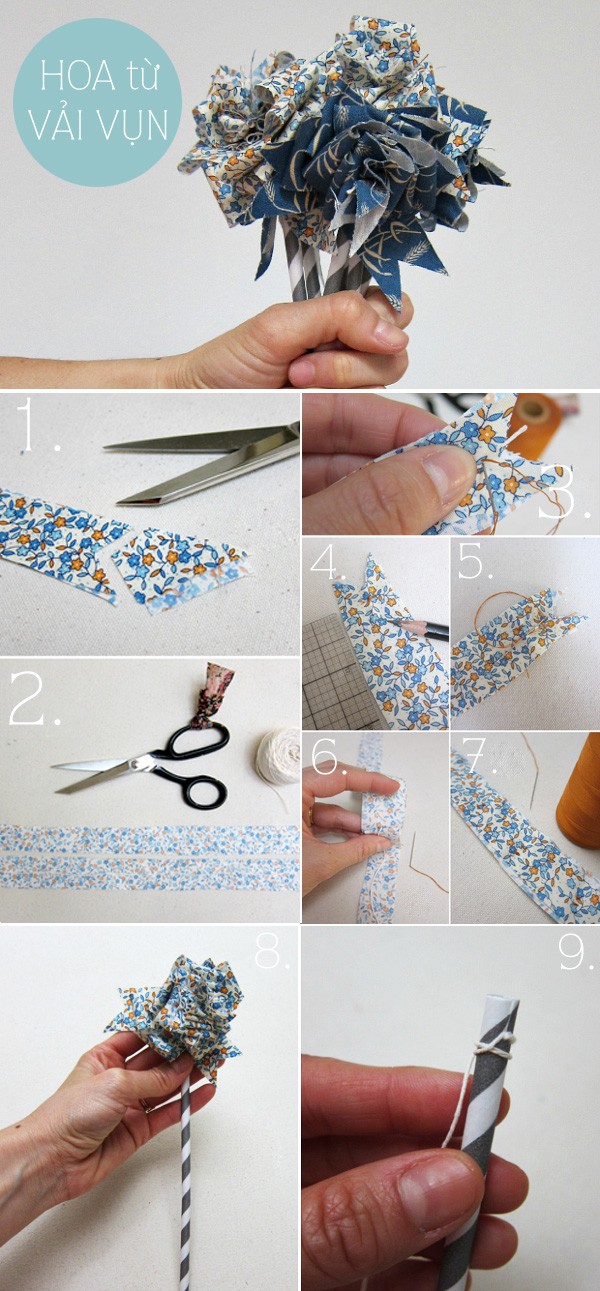 HOA từ VẢI VỤN

1.

3.

4.

5.

2.

6.

7.

8.

9.